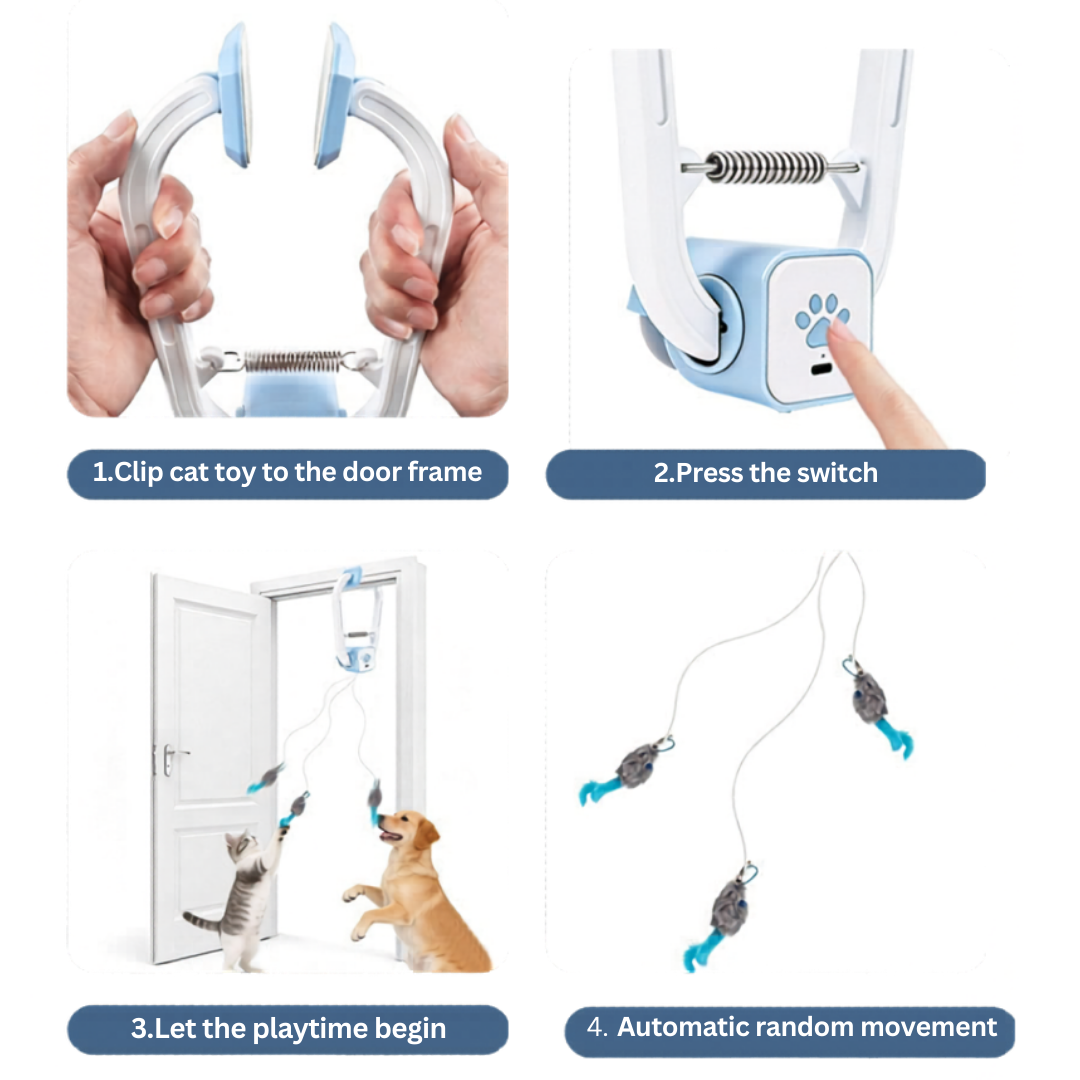 1.Clip cat toy to the door frame

2.Press the switch

3.Let the playtime begin

4. Automatic random movement