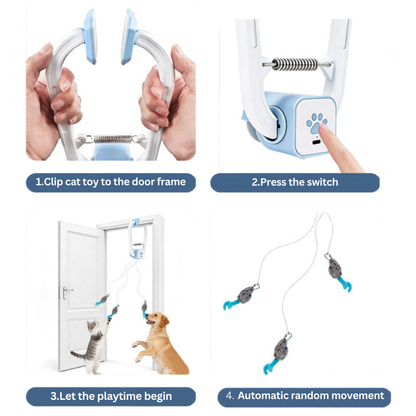 1.Clip cat toy to the door frame

2.Press the switch

3.Let the playtime begin

4. Automatic random movement